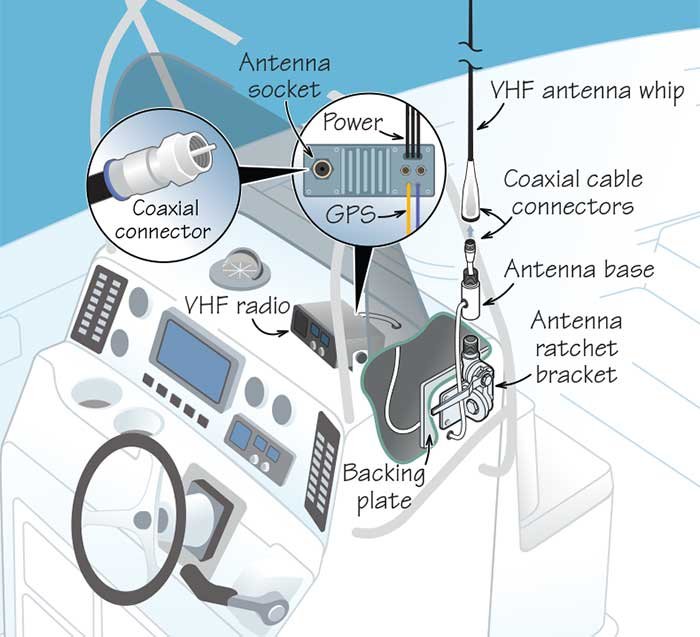 Antenna socket

Power

GPS

Coaxial connector

VHF antenna whip

Coaxial cable connectors

Antenna base

Antenna ratchet bracket

VHF radio

Backing plate